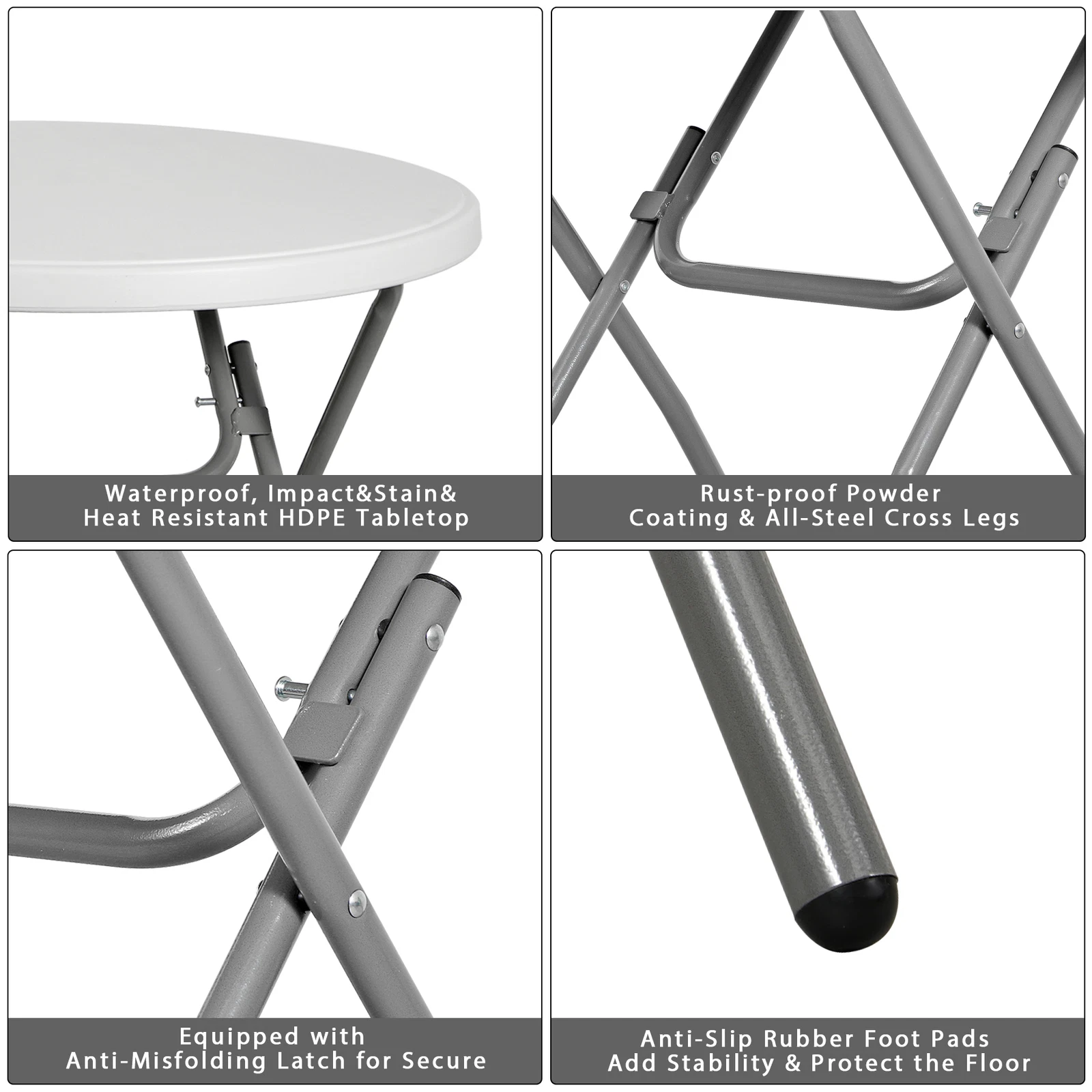 Waterproof, Impact&Stain&
Heat Resistant HDPE Tabletop

Rust-proof Powder
Coating & All-Steel Cross Legs

Equipped with
Anti-Misfolding Latch for Secure

Anti-Slip Rubber Foot Pads
Add Stability & Protect the Floor