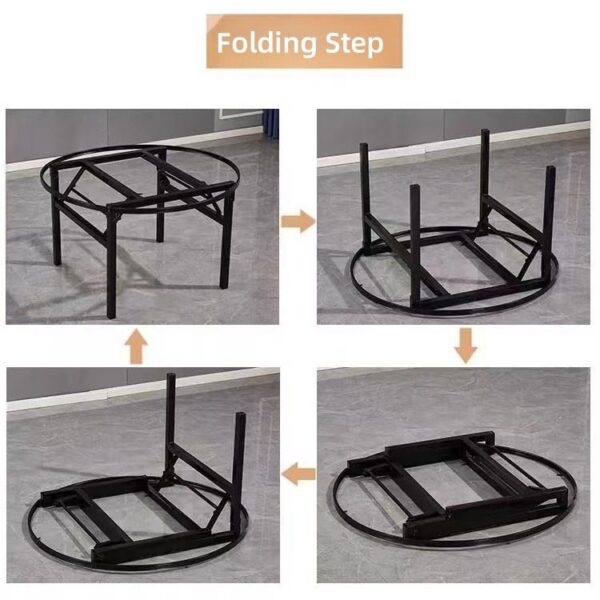 Folding Step