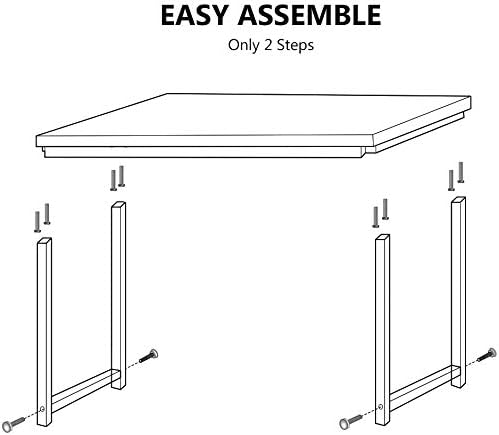 EASY ASSEMBLE

Only 2 Steps